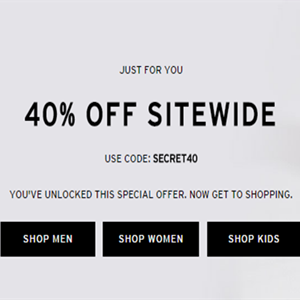 JUST FOR YOU

40% OFF SITEWIDE

USE CODE: SECRET40

YOU'VE UNLOCKED THIS SPECIAL OFFER. NOW GET TO SHOPPING.

SHOP MEN

SHOP WOMEN

SHOP KIDS